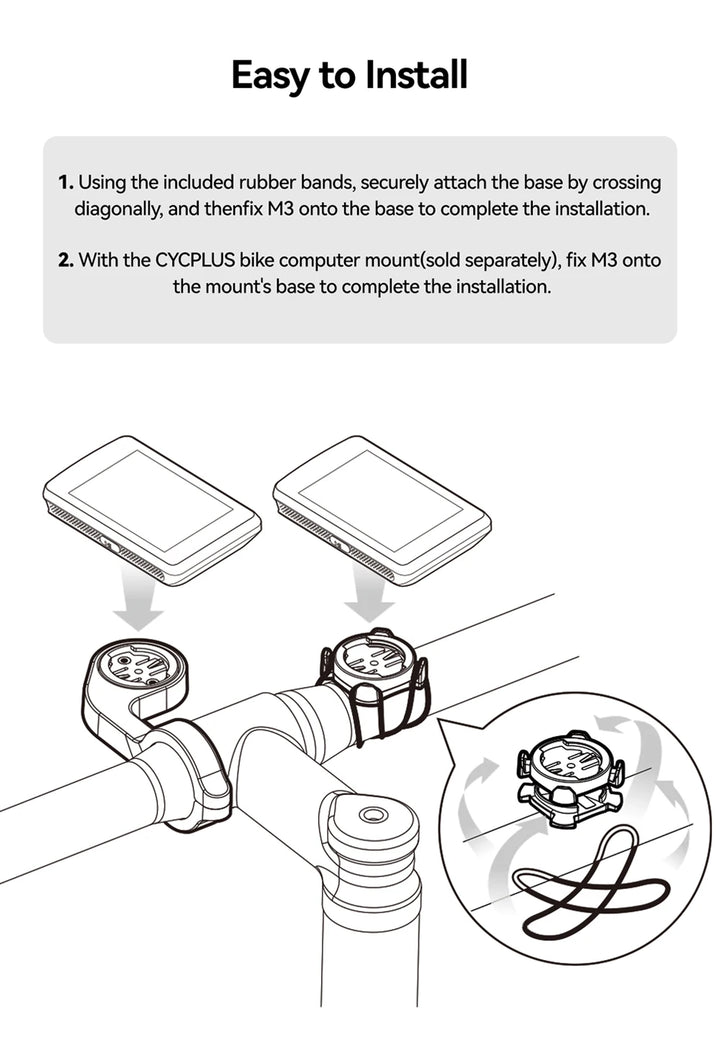 Easy to Install

1. Using the included rubber bands, securely attach the base by crossing diagonally, and thenfix M3 onto the base to complete the installation.

2. With the CYCPLUS bike computer mount(sold separately), fix M3 onto the mount's base to complete the installation.